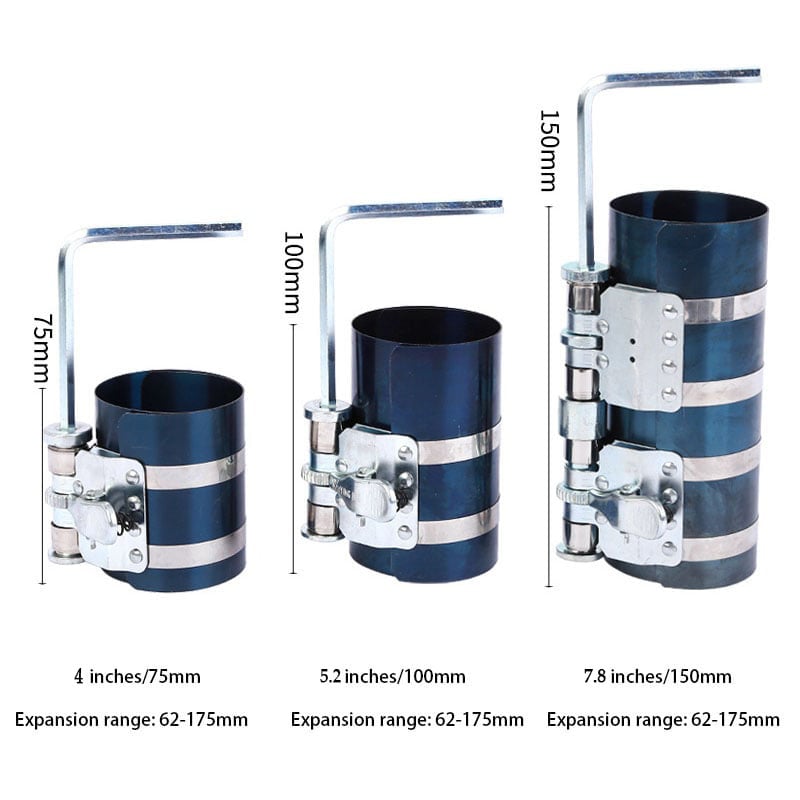 75mm

100mm

150mm

4 inches/75mm

Expansion range: 62-175mm

5.2 inches/100mm

Expansion range: 62-175mm

7.8 inches/150mm

Expansion range: 62-175mm