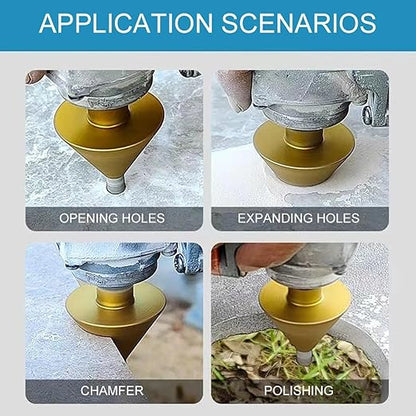 APPLICATION SCENARIOS

OPENING HOLES

EXPANDING HOLES

CHAMFER

POLISHING