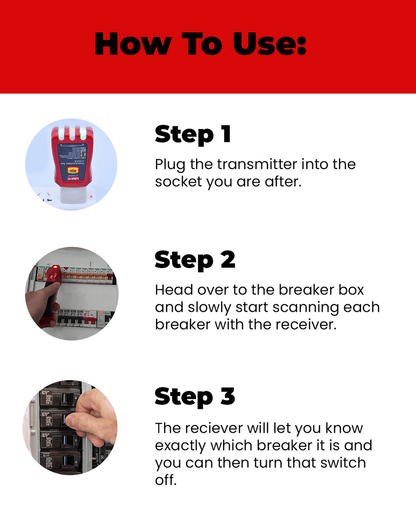 How To Use:

Step 1

Plug the transmitter into the socket you are after.

Step 2

Head over to the breaker box and slowly start scanning each breaker with the receiver.

Step 3

The reciever will let you know exactly which breaker it is and you can then turn that switch off.