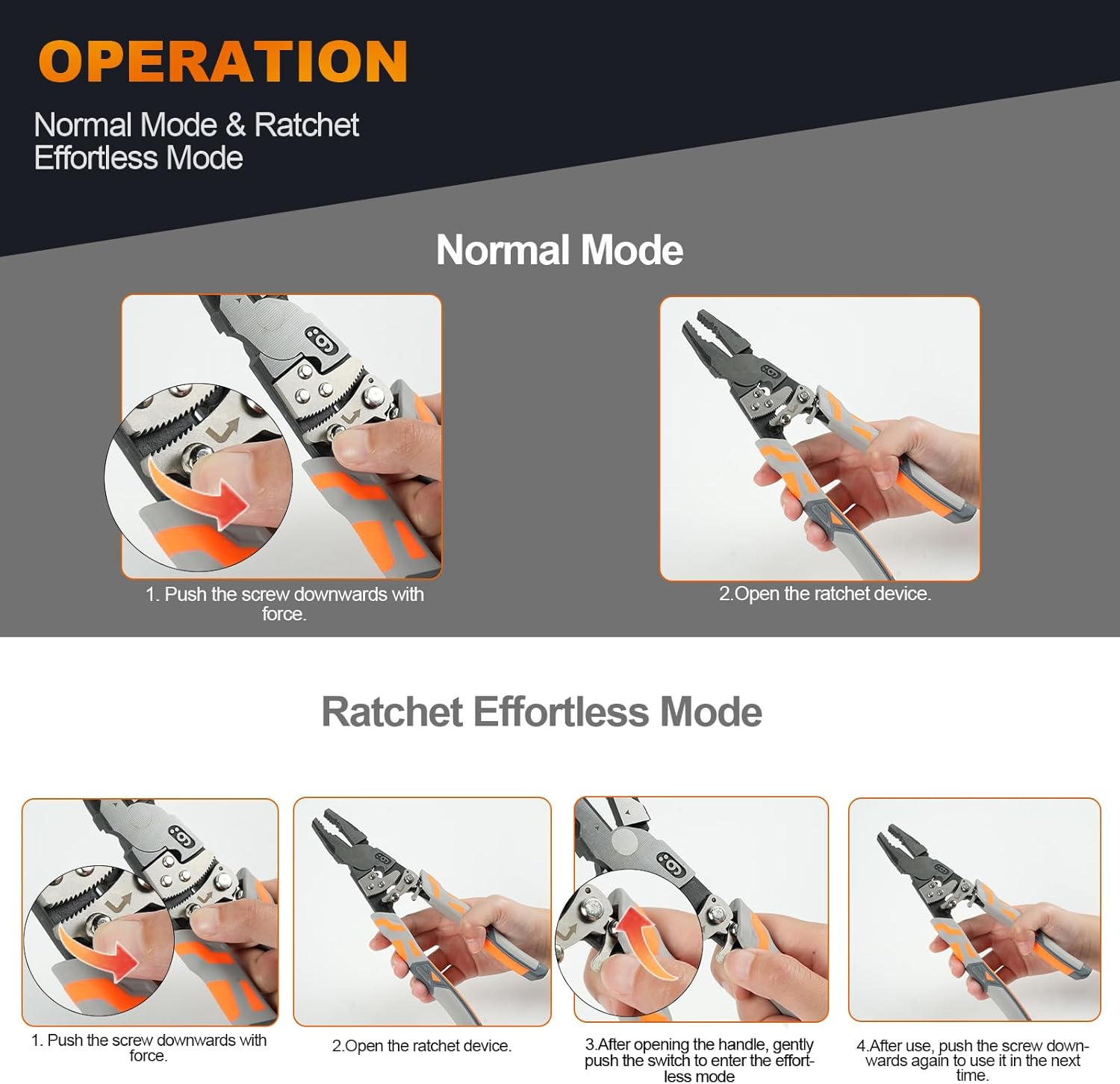 OPERATION

Normal Mode & Ratchet Effortless Mode

Normal Mode

1. Push the screw downwards with force.

2.Open the ratchet device.

Ratchet Effortless Mode

1. Push the screw downwards with force.

2.Open the ratchet device.

3.After opening the handle, gently push the switch to enter the effortless mode

4.After use, push the screw downwards again to use it in the next time.