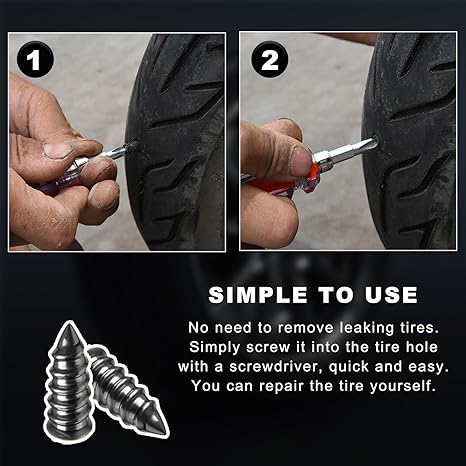 1

2

SIMPLE TO USE

No need to remove leaking tires. Simply screw it into the tire hole with a screwdriver, quick and easy. You can repair the tire yourself.