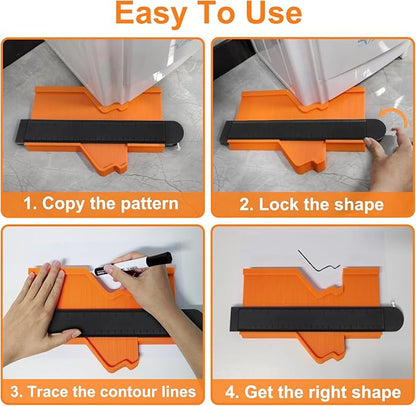 Easy To Use

1. Copy the pattern

2. Lock the shape

3. Trace the contour lines

4. Get the right shape