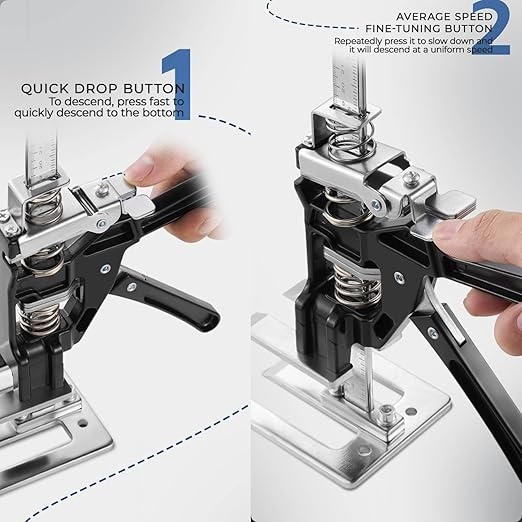 1
QUICK DROP BUTTON
To descend, press fast to quickly descend to the bottom

2
AVERAGE SPEED
FINE-TUNING BUTTON
Repeatedly press it to slow down and it will descend at a uniform speed