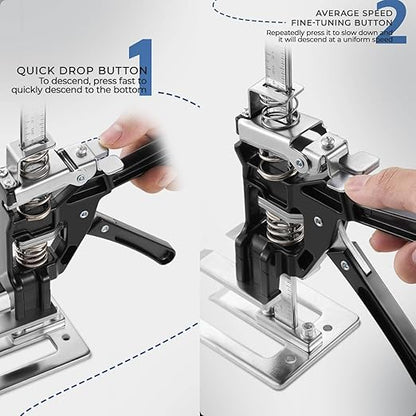 1

QUICK DROP BUTTON
To descend, press fast to quickly descend to the bottom

2

AVERAGE SPEED FINE-TUNING BUTTON
Repeatedly press it to slow down and it will descend at a uniform speed