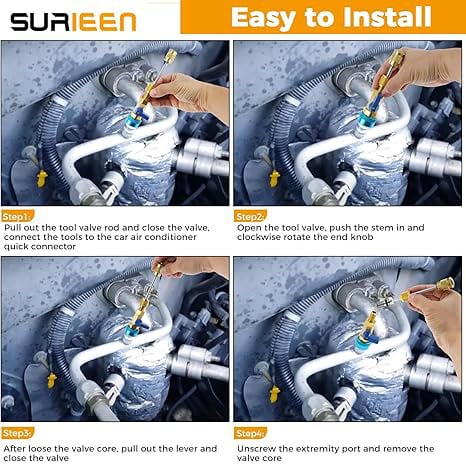 SURIEEN

Easy to Install

Step1:
Pull out the tool valve rod and close the valve, connect the tools to the car air conditioner quick connector

Step2:
Open the tool valve, push the stem in and clockwise rotate the end knob

Step3:
After loose the valve core, pull out the lever and close the valve

Step4:
Unscrew the extremity port and remove the valve core