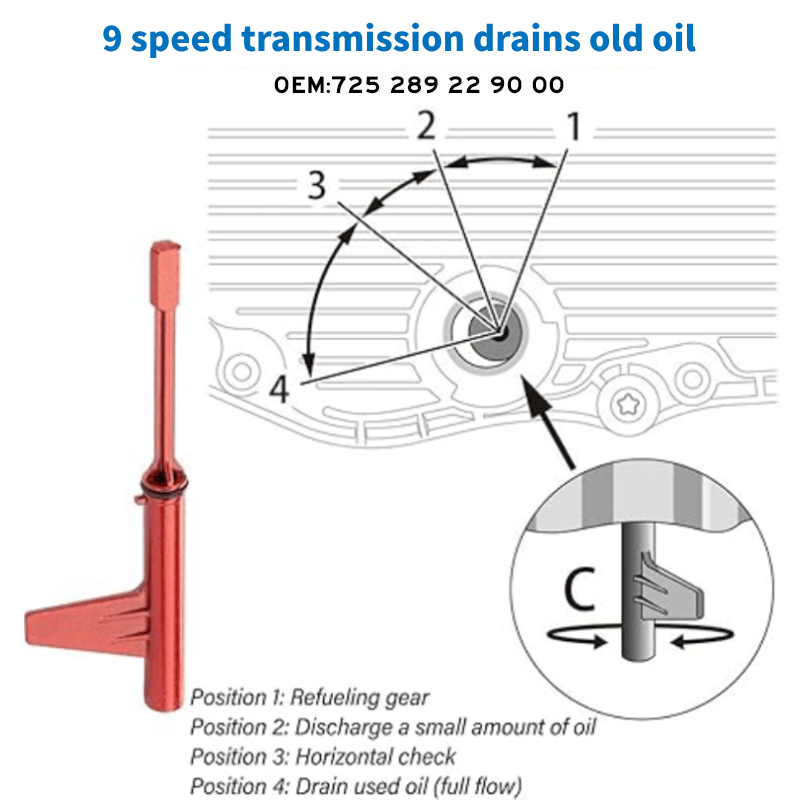 9 speed transmission drains old oil

OEM:725 289 22 90 00

2
1
3
4
C

Position 1: Refueling gear
Position 2: Discharge a small amount of oil
Position 3: Horizontal check
Position 4: Drain used oil (full flow)