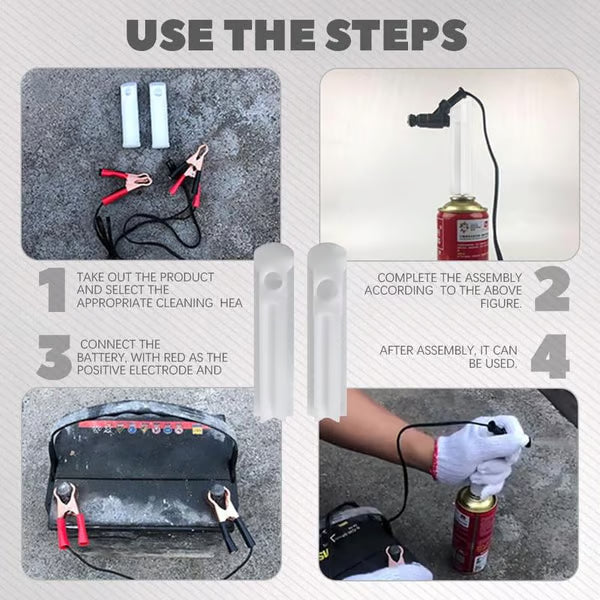 USE THE STEPS

1 TAKE OUT THE PRODUCT AND SELECT THE APPROPRIATE CLEANING HEA

COMPLETE THE ASSEMBLY ACCORDING TO THE ABOVE FIGURE. 2

3 CONNECT THE BATTERY, WITH RED AS THE POSITIVE ELECTRODE AND

AFTER ASSEMBLY, IT CAN BE USED. 4