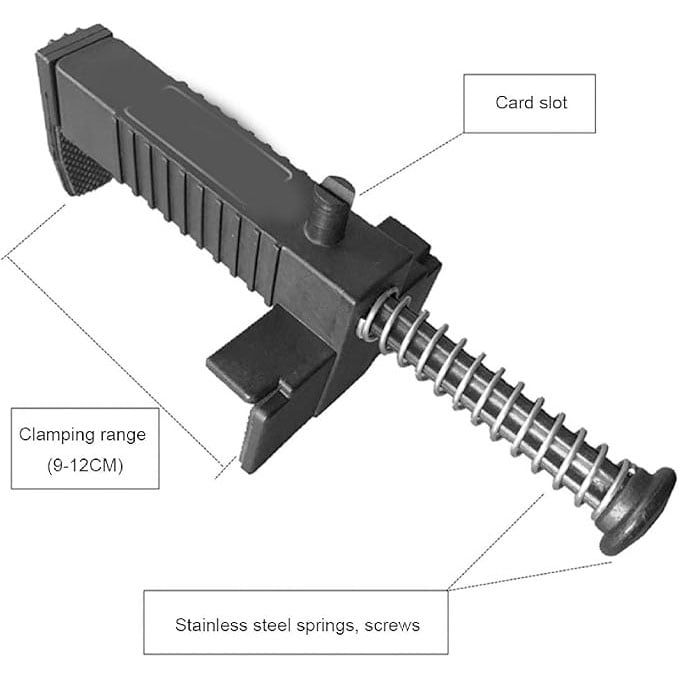 Card slot

Clamping range
(9-12CM)

Stainless steel springs, screws