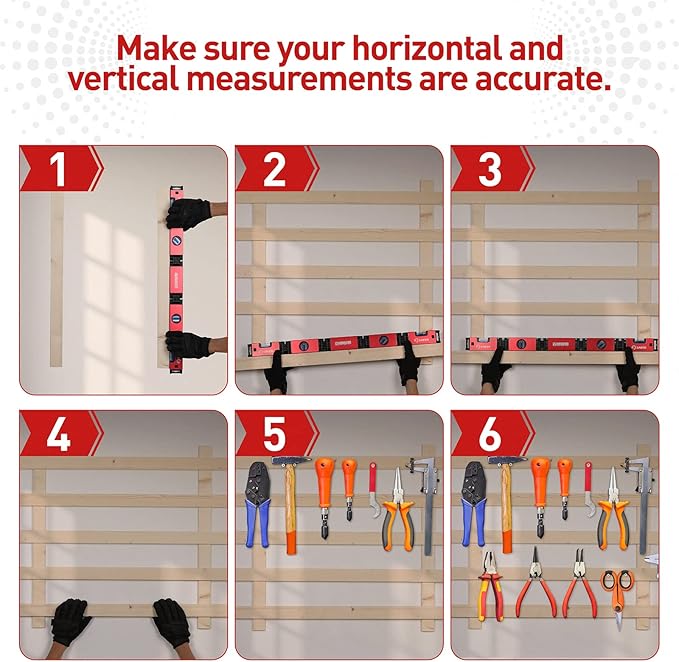 Make sure your horizontal and vertical measurements are accurate.

1

2

3

4

5

6