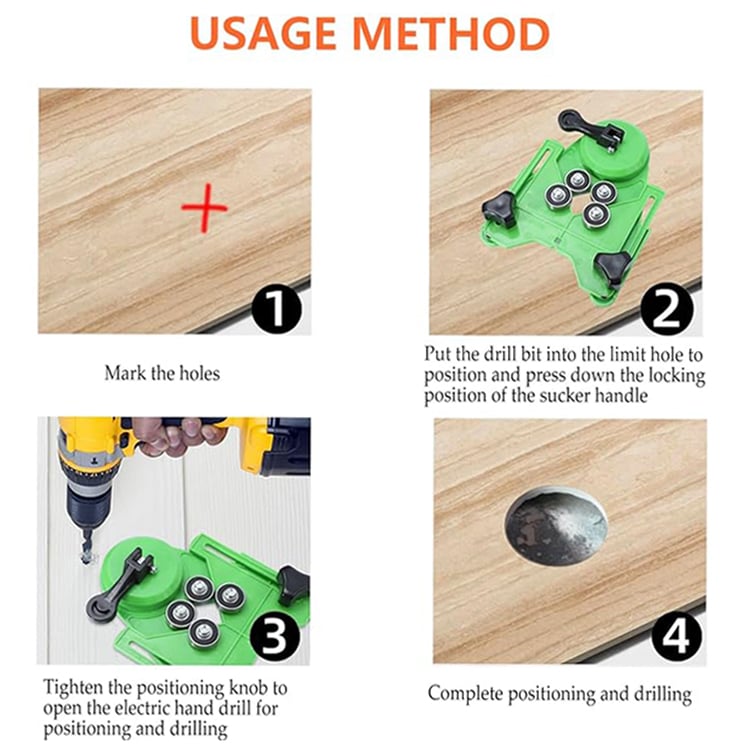 USAGE METHOD

1

Mark the holes

2

Put the drill bit into the limit hole to position and press down the locking position of the sucker handle

3

Tighten the positioning knob to open the electric hand drill for positioning and drilling

4

Complete positioning and drilling