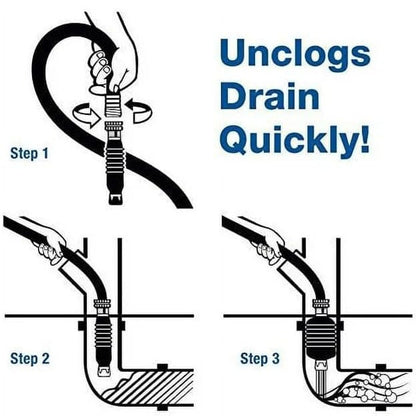 Unclogs Drain Quickly!

Step 1

Step 2

Step 3