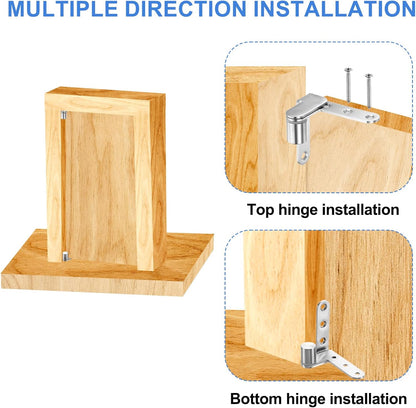 MULTIPLE DIRECTION INSTALLATION

Top hinge installation

Bottom hinge installation