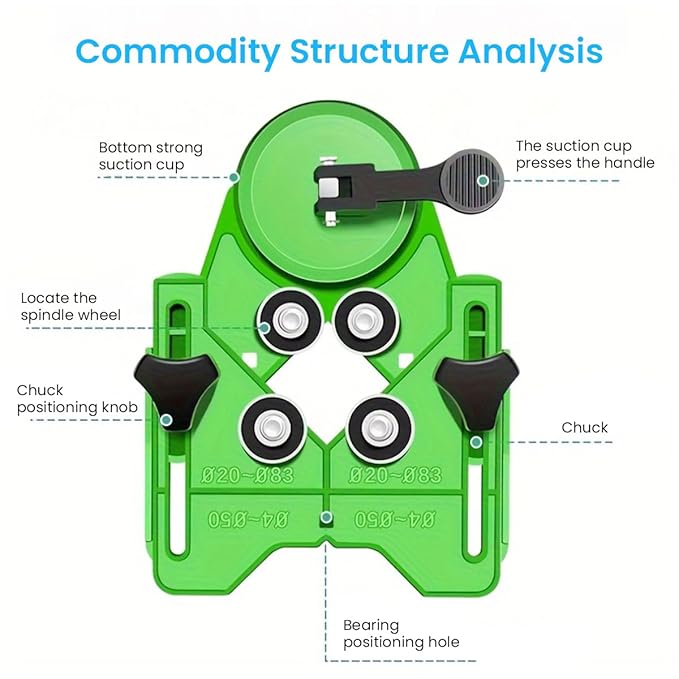 Commodity Structure Analysis

Bottom strong suction cup

The suction cup presses the handle

Locate the spindle wheel

Chuck positioning knob

Chuck

Ø20~Ø83

Ø20~Ø83

Ø4~Ø50

Ø4~Ø50

Bearing positioning hole