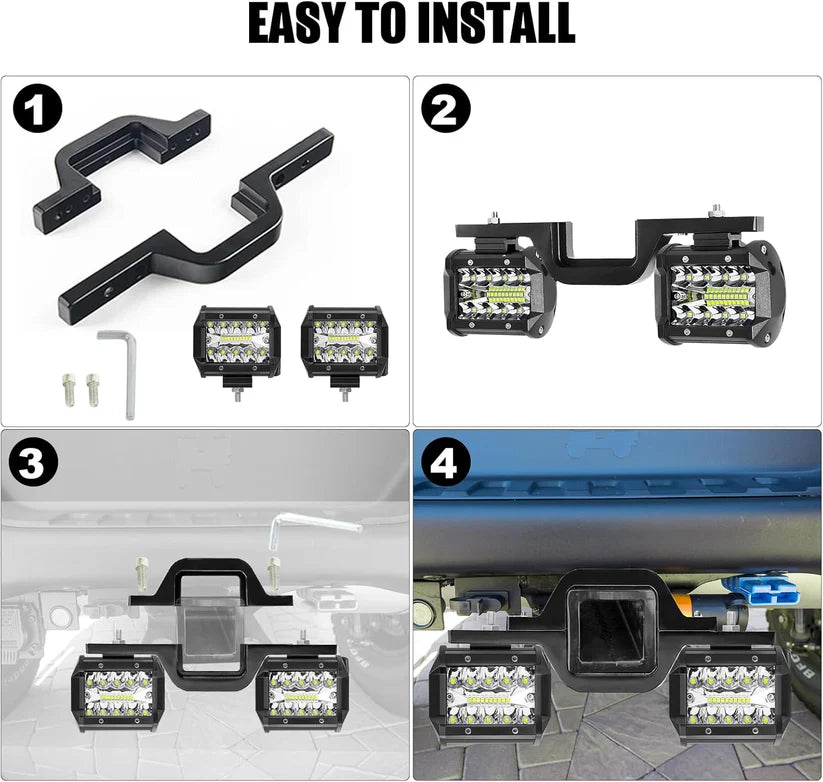 EASY TO INSTALL

1

2

3

4