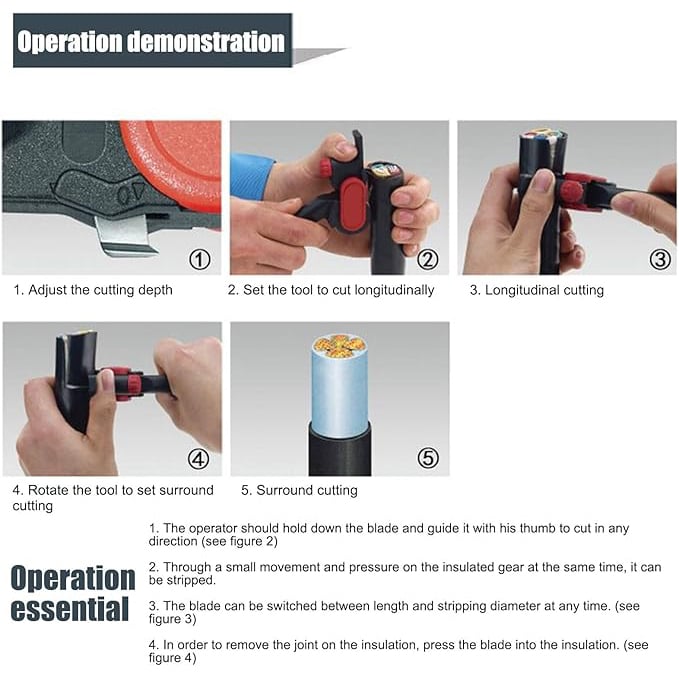 Operation demonstration

①
1. Adjust the cutting depth

②
2. Set the tool to cut longitudinally

③
3. Longitudinal cutting

④
4. Rotate the tool to set surround cutting

⑤
5. Surround cutting

Operation essential

1. The operator should hold down the blade and guide it with his thumb to cut in any direction (see figure 2)

2. Through a small movement and pressure on the insulated gear at the same time, it can be stripped.

3. The blade can be switched between length and stripping diameter at any time. (see figure 3)

4. In order to remove the joint on the insulation, press the blade into the insulation. (see figure 4)