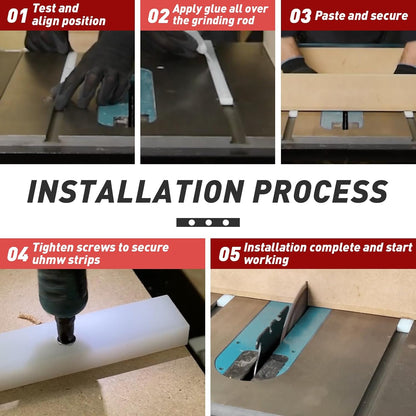 01 Test and align position

02 Apply glue all over the grinding rod

03 Paste and secure

INSTALLATION PROCESS

04 Tighten screws to secure uhmw strips

05 Installation complete and start working