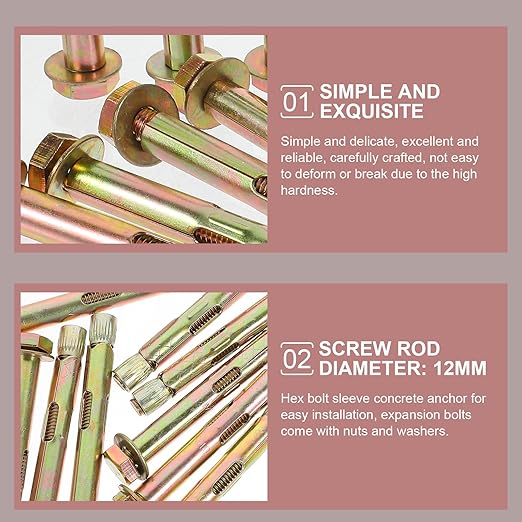 01 SIMPLE AND EXQUISITE

Simple and delicate, excellent and reliable, carefully crafted, not easy to deform or break due to the high hardness.

02 SCREW ROD DIAMETER: 12MM

Hex bolt sleeve concrete anchor for easy installation, expansion bolts come with nuts and washers.