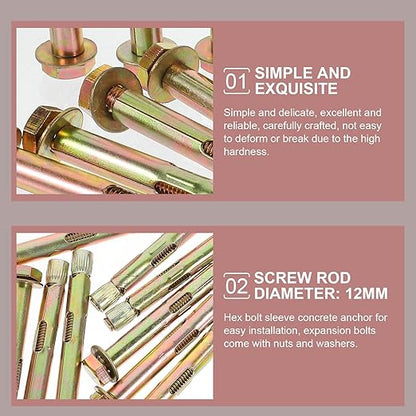 01 SIMPLE AND EXQUISITE

Simple and delicate, excellent and reliable, carefully crafted, not easy to deform or break due to the high hardness.

02 SCREW ROD DIAMETER: 12MM

Hex bolt sleeve concrete anchor for easy installation, expansion bolts come with nuts and washers.