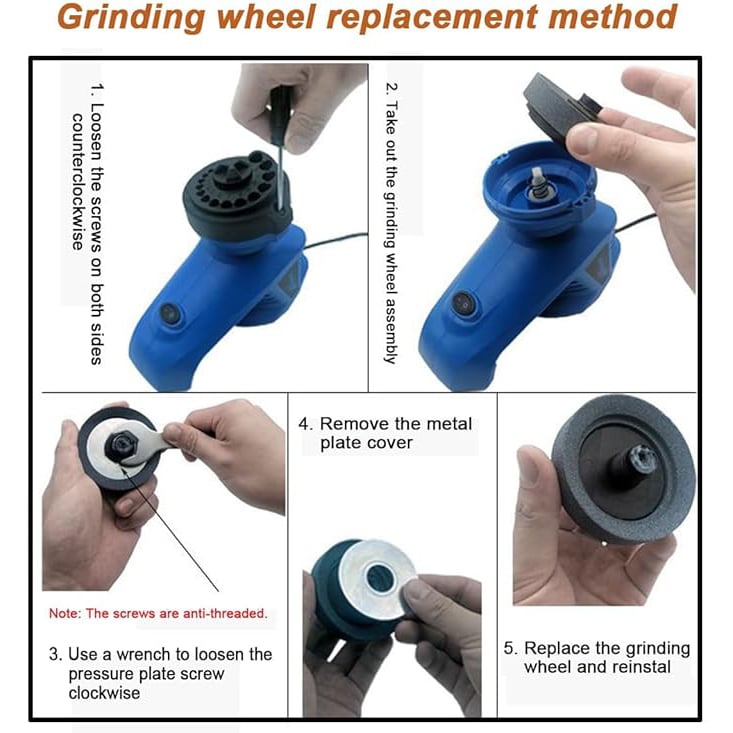 Grinding wheel replacement method

1. Loosen the screws on both sides counterclockwise

2. Take out the grinding wheel assembly

Note: The screws are anti-threaded.

3. Use a wrench to loosen the pressure plate screw clockwise

4. Remove the metal plate cover

5. Replace the grinding wheel and reinstal