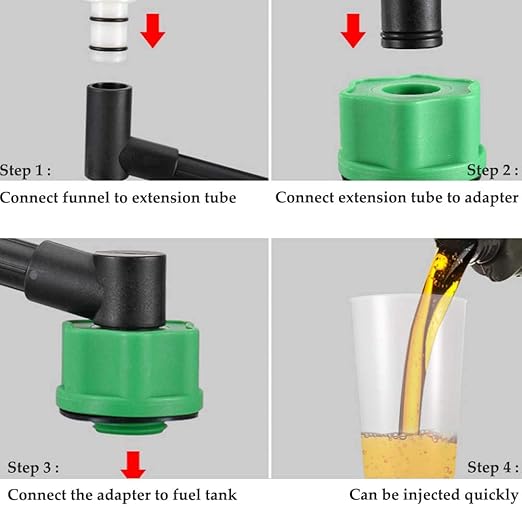 Step 1 :

Connect funnel to extension tube

Step 2 :

Connect extension tube to adapter

Step 3 :

Connect the adapter to fuel tank

Step 4 :

Can be injected quickly