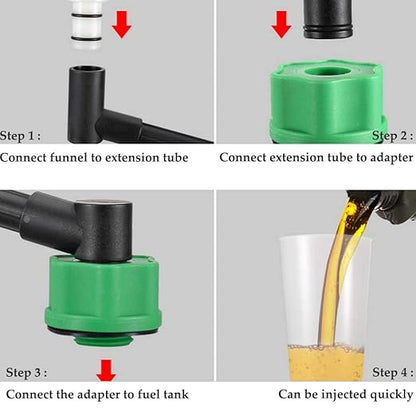 Step 1 :
Connect funnel to extension tube

Step 2 :
Connect extension tube to adapter

Step 3 :
Connect the adapter to fuel tank

Step 4 :
Can be injected quickly