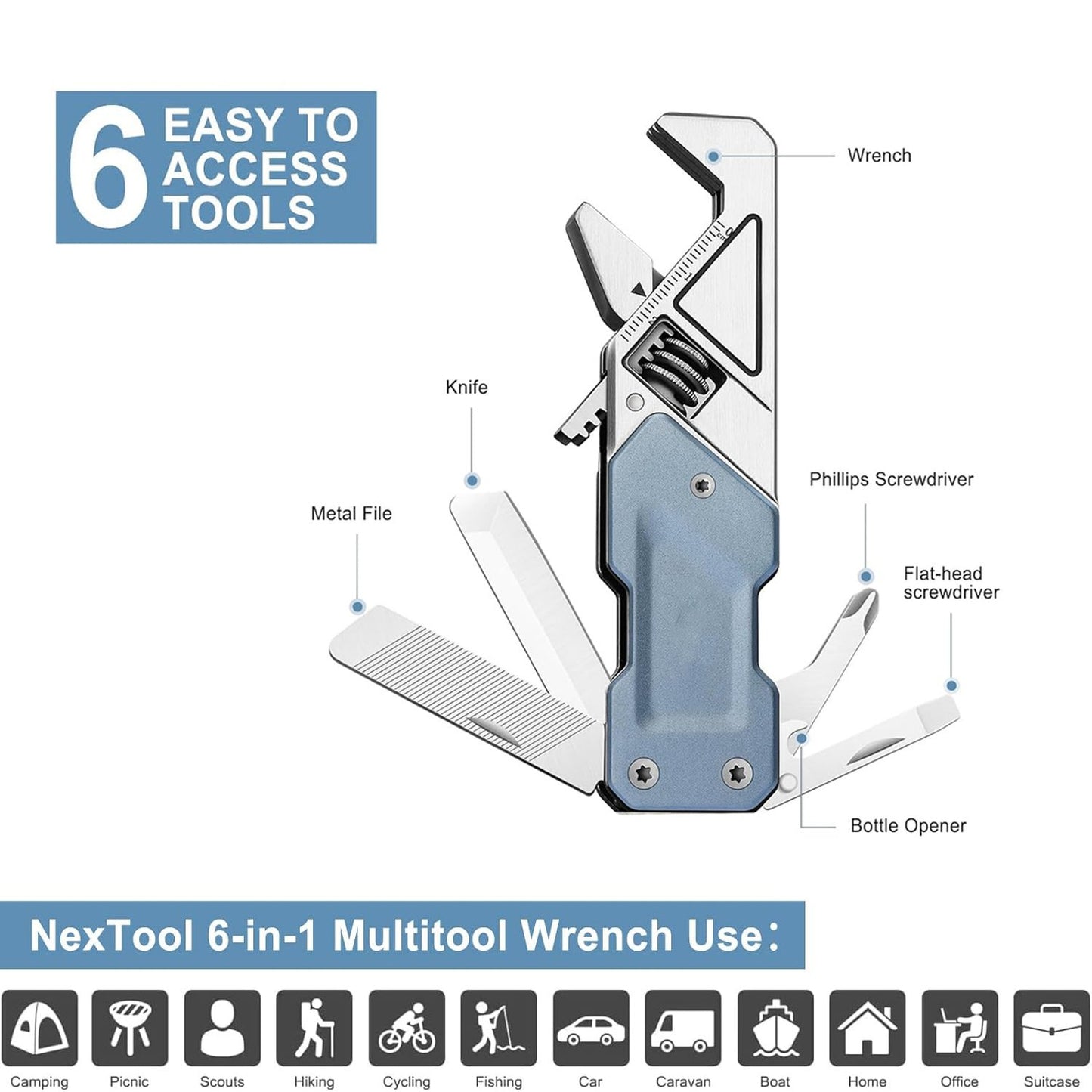 6 EASY TO ACCESS TOOLS

Wrench

Knife

Metal File

Phillips Screwdriver

Flat-head screwdriver

Bottle Opener

NexTool 6-in-1 Multitool Wrench Use：

Camping
Picnic
Scouts
Hiking
Cycling
Fishing
Car
Caravan
Boat
Home
Office
Suitcase