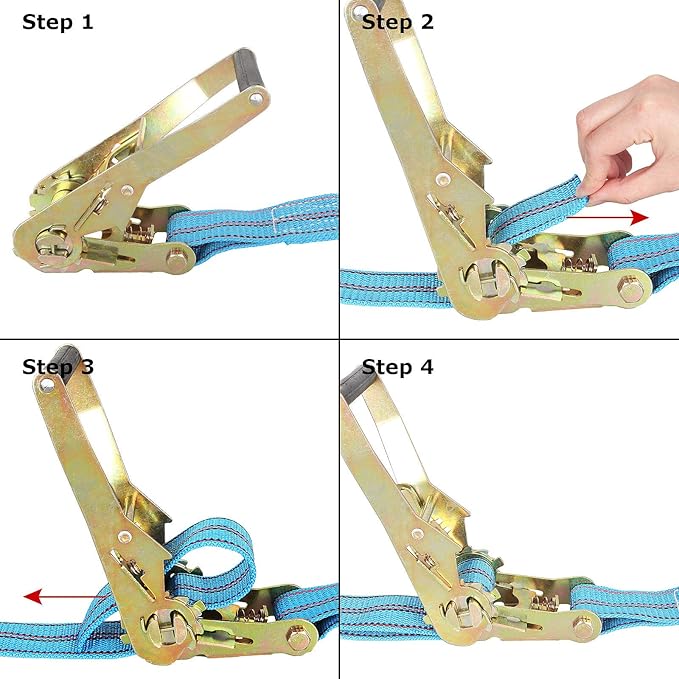 Step 1

Step 2

Step 3

Step 4