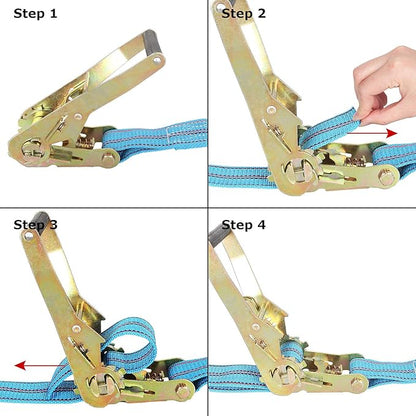 Step 1

Step 2

Step 3

Step 4