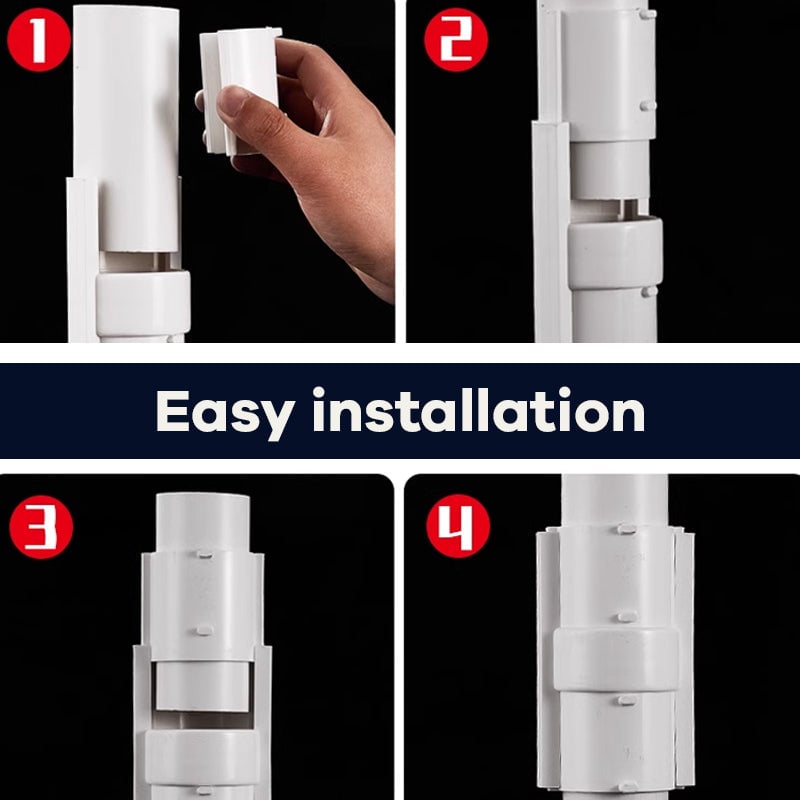 1

2

Easy installation

3

4