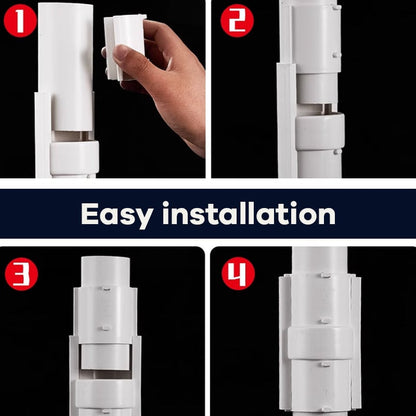 1

2

Easy installation

3

4