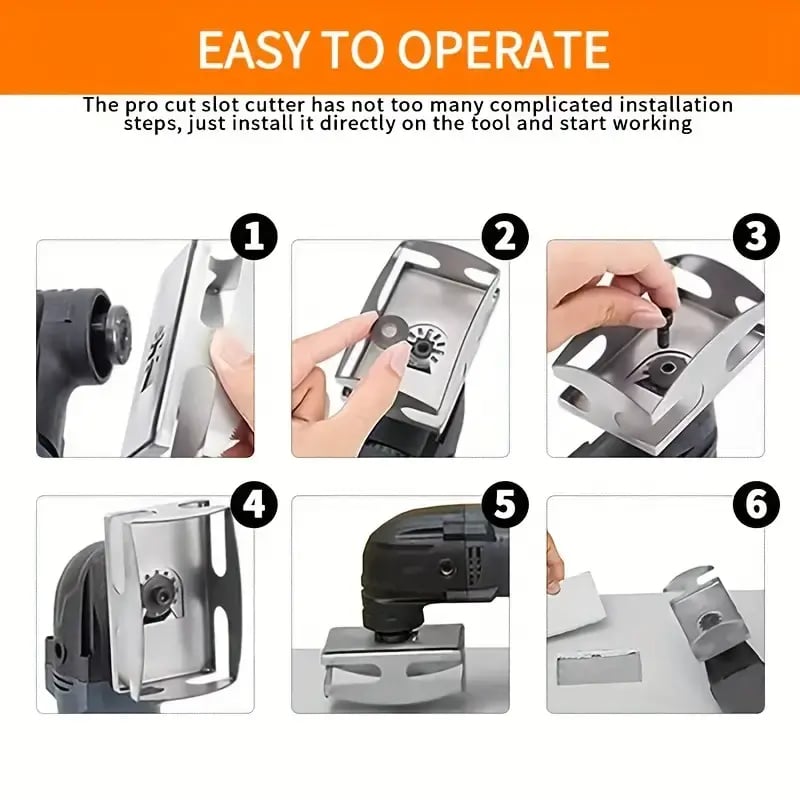 EASY TO OPERATE

The pro cut slot cutter has not too many complicated installation steps, just install it directly on the tool and start working

1

2

3

4

5

6