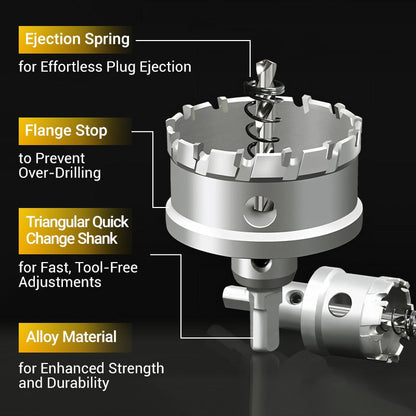 Ejection Spring

for Effortless Plug Ejection

Flange Stop

to Prevent Over-Drilling

Triangular Quick Change Shank

for Fast, Tool-Free Adjustments

Alloy Material

for Enhanced Strength and Durability