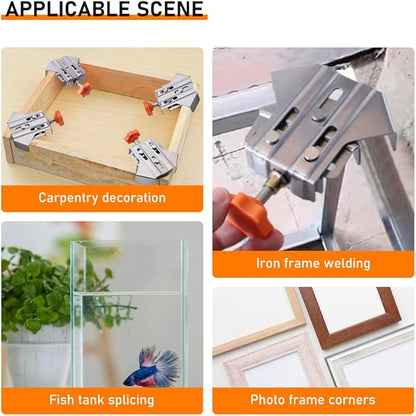 APPLICABLE SCENE

Carpentry decoration

Iron frame welding

Fish tank splicing

Photo frame corners