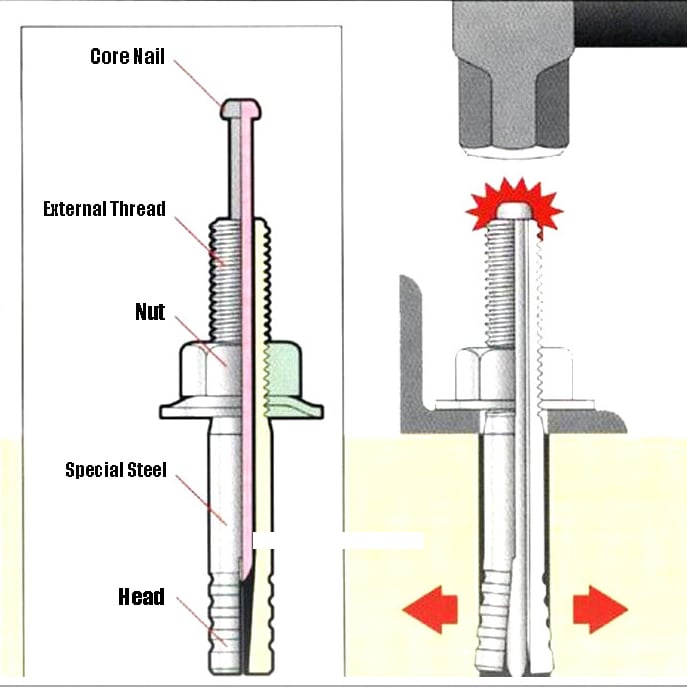 Core Nail

External Thread

Nut

Special Steel

Head