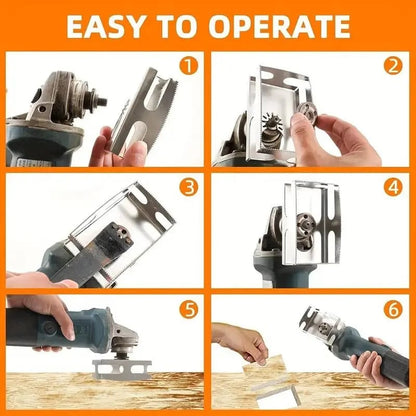 EASY TO OPERATE

1

2

3

4

5

6