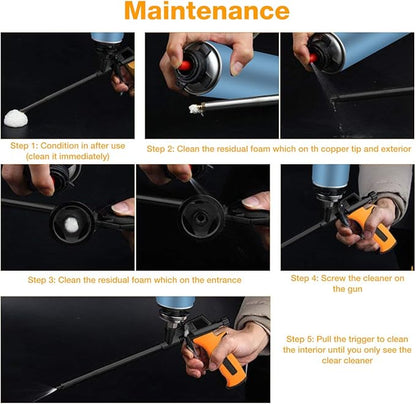 Maintenance

Step 1: Condition in after use (clean it immediately)

Step 2: Clean the residual foam which on th copper tip and exterior

Step 3: Clean the residual foam which on the entrance

Step 4: Screw the cleaner on the gun

Step 5: Pull the trigger to clean the interior until you only see the clear cleaner