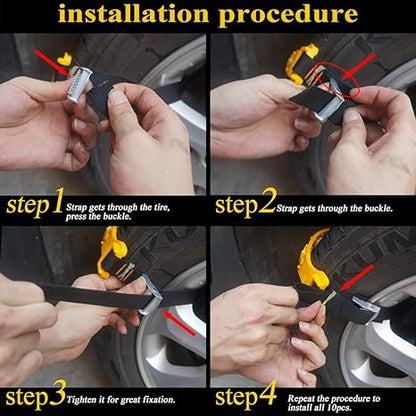 installation procedure

step1 Strap gets through the tire, press the buckle.

step2 Strap gets through the buckle.

step3 Tighten it for great fixation.

step4 Repeat the procedure to install all 10pcs.