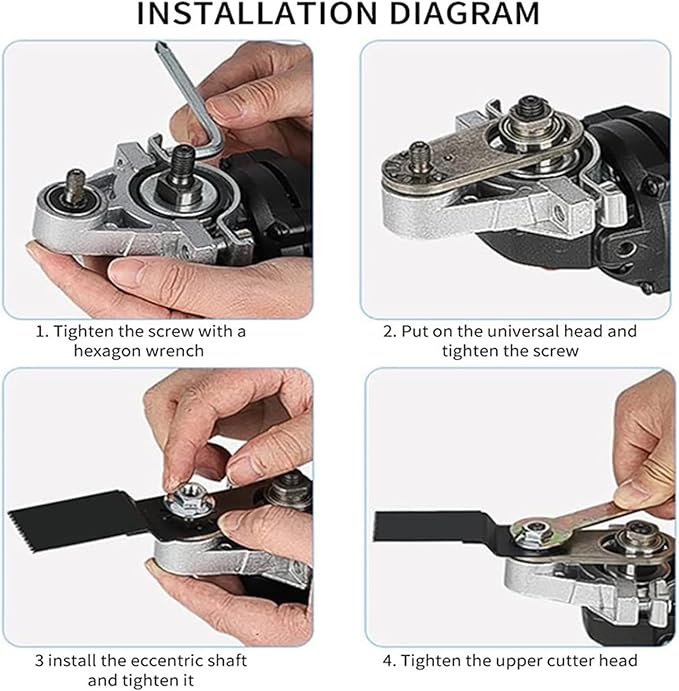 INSTALLATION DIAGRAM

1. Tighten the screw with a hexagon wrench

2. Put on the universal head and tighten the screw

3 install the eccentric shaft and tighten it

4. Tighten the upper cutter head