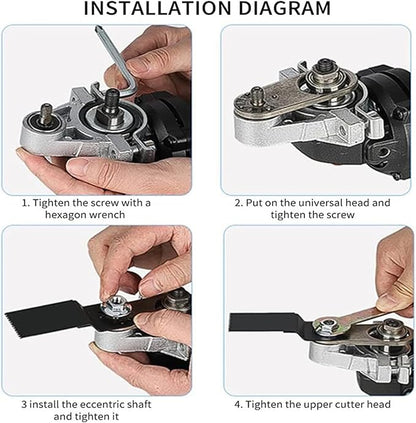 INSTALLATION DIAGRAM

1. Tighten the screw with a hexagon wrench

2. Put on the universal head and tighten the screw

3 install the eccentric shaft and tighten it

4. Tighten the upper cutter head