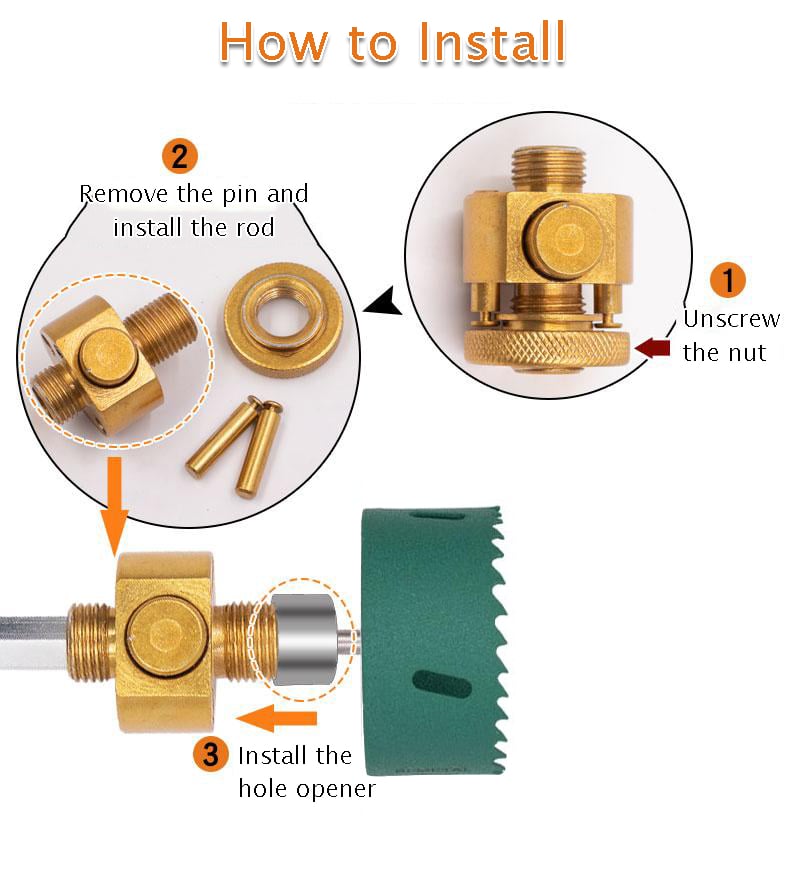 How to Install

2
Remove the pin and install the rod

1
Unscrew the nut

3
Install the hole opener