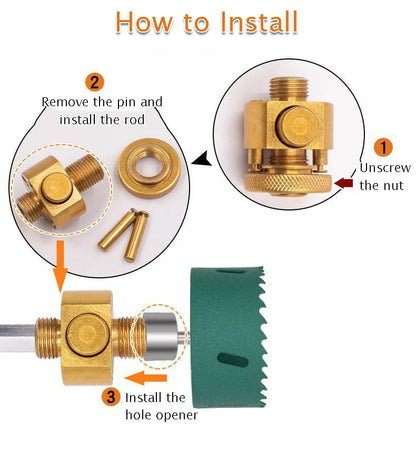 How to Install

2
Remove the pin and install the rod

1
Unscrew the nut

3 Install the hole opener