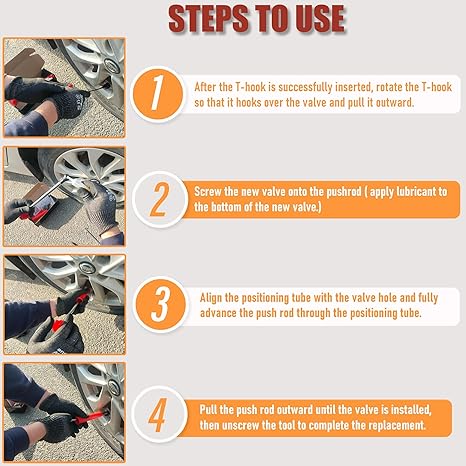 STEPS TO USE

1

After the T-hook is successfully inserted, rotate the T-hook so that it hooks over the valve and pull it outward.

2

Screw the new valve onto the pushrod ( apply lubricant to the bottom of the new valve.)

3

Align the positioning tube with the valve hole and fully advance the push rod through the positioning tube.

4

Pull the push rod outward until the valve is installed, then unscrew the tool to complete the replacement.