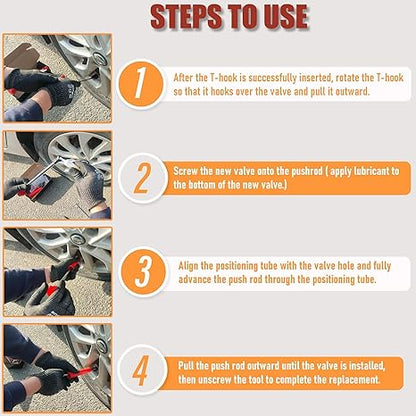 STEPS TO USE

1 After the T-hook is successfully inserted, rotate the T-hook so that it hooks over the valve and pull it outward.

2 Screw the new valve onto the pushrod ( apply lubricant to the bottom of the new valve.)

3 Align the positioning tube with the valve hole and fully advance the push rod through the positioning tube.

4 Pull the push rod outward until the valve is installed, then unscrew the tool to complete the replacement.