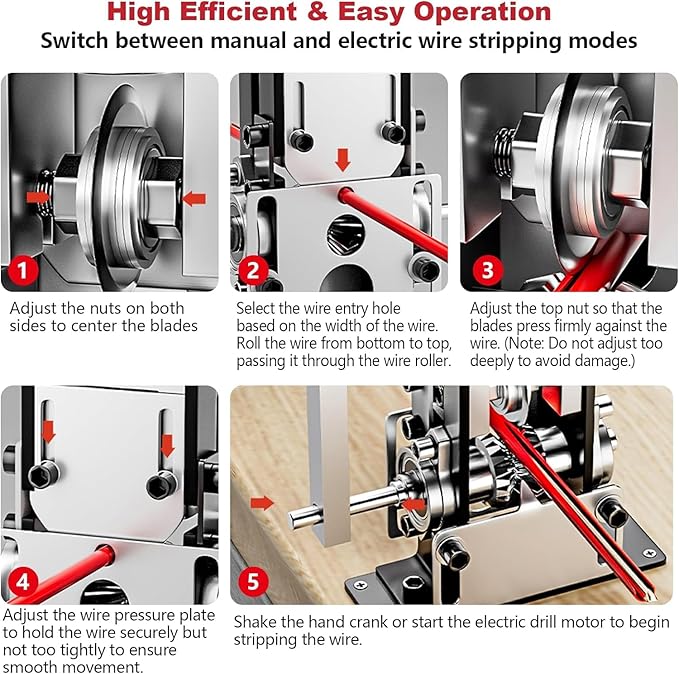 High Efficient & Easy Operation
Switch between manual and electric wire stripping modes

1
Adjust the nuts on both sides to center the blades

2
Select the wire entry hole based on the width of the wire. Roll the wire from bottom to top, passing it through the wire roller.

3
Adjust the top nut so that the blades press firmly against the wire. (Note: Do not adjust too deeply to avoid damage.)

4
Adjust the wire pressure plate to hold the wire securely but not too tightly to ensure smooth movement.

5
Shake the hand crank or start the electric drill motor to begin stripping the wire.