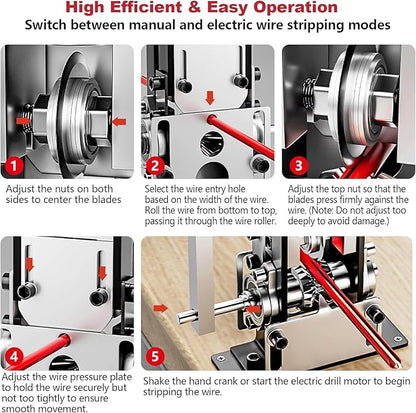 High Efficient & Easy Operation
Switch between manual and electric wire stripping modes

1
Adjust the nuts on both sides to center the blades

2
Select the wire entry hole based on the width of the wire. Roll the wire from bottom to top, passing it through the wire roller.

3
Adjust the top nut so that the blades press firmly against the wire. (Note: Do not adjust too deeply to avoid damage.)

4
Adjust the wire pressure plate to hold the wire securely but not too tightly to ensure smooth movement.

5
Shake the hand crank or start the electric drill motor to begin stripping the wire.