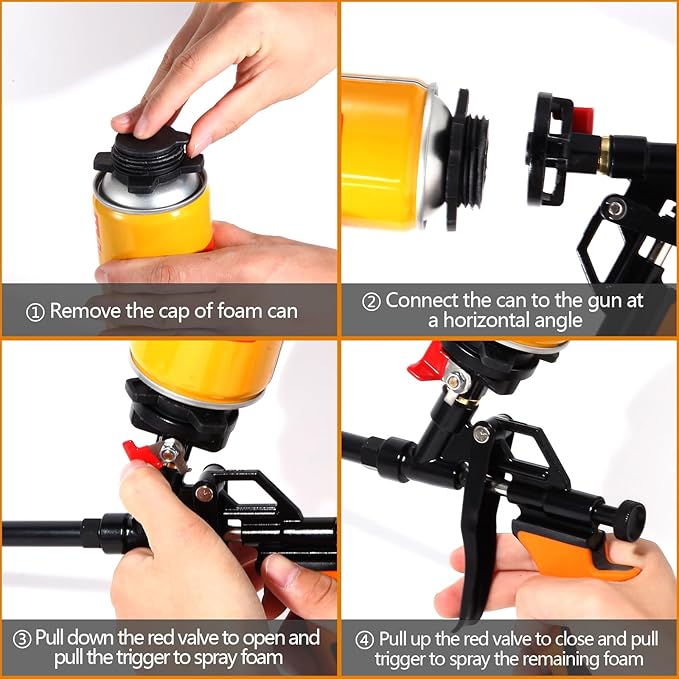 ① Remove the cap of foam can

② Connect the can to the gun at a horizontal angle

③ Pull down the red valve to open and pull the trigger to spray foam

④ Pull up the red valve to close and pull trigger to spray the remaining foam