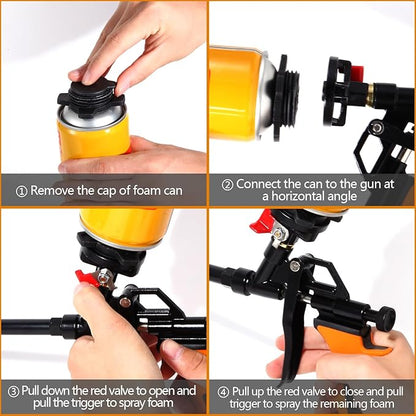 ① Remove the cap of foam can

② Connect the can to the gun at a horizontal angle

③ Pull down the red valve to open and pull the trigger to spray foam

④ Pull up the red valve to close and pull trigger to spray the remaining foam