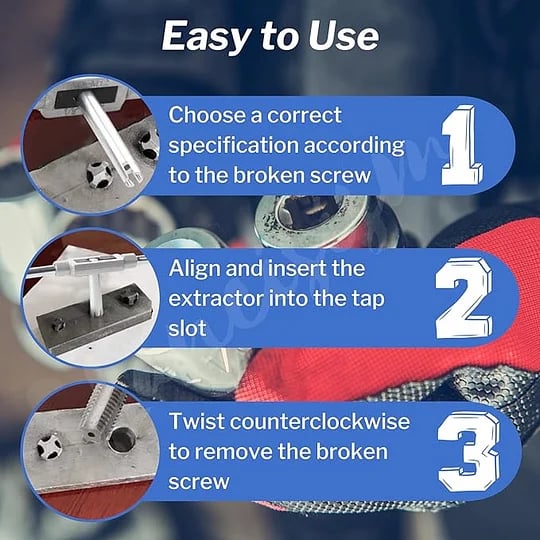 Easy to Use

Choose a correct specification according to the broken screw

1

Align and insert the extractor into the tap slot

2

Twist counterclockwise to remove the broken screw

3