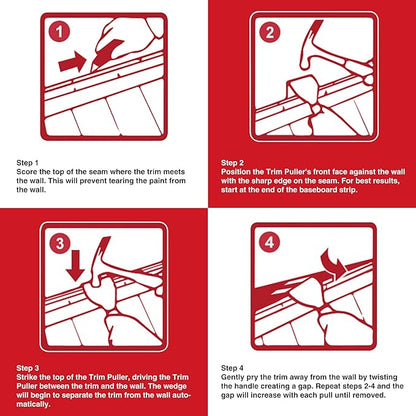 1

Step 1
Score the top of the seam where the trim meets the wall. This will prevent tearing the paint from the wall.

2

Step 2
Position the Trim Puller's front face against the wall with the sharp edge on the seam. For best results, start at the end of the baseboard strip.

3

Step 3
Strike the top of the Trim Puller, driving the Trim Puller between the trim and the wall. The wedge will begin to separate the trim from the wall automatically.

4

Step 4
Gently pry the trim away from the wall by twisting the handle creating a gap. Repeat steps 2-4 and the gap will increase with each pull until removed.