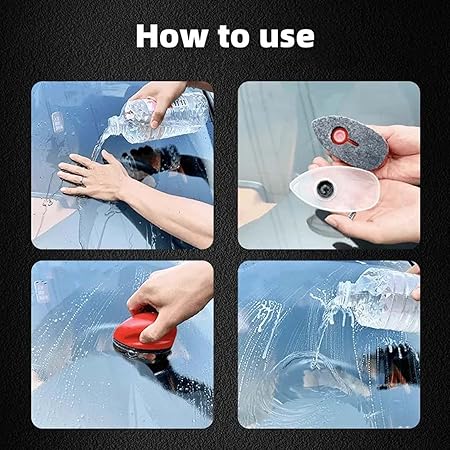 How to use